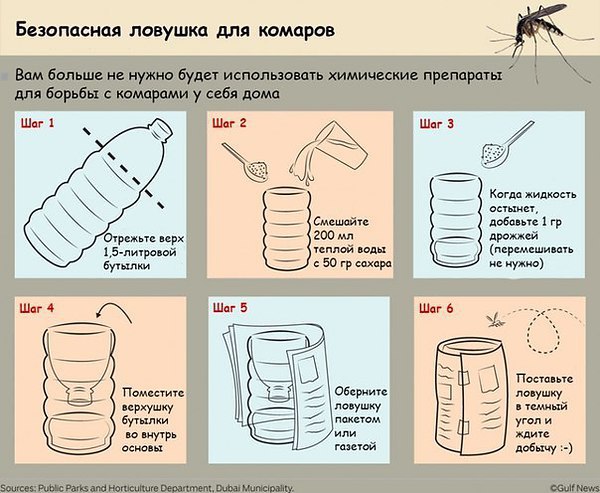 Безопасная ловушка для комаров

Вам больше не нужно будет использовать химические препараты для борьбы с комарами у себя дома

Шаг 1

Отрежьте верх 1,5-литровой бутылки

Шаг 2

Смешайте 200 мл теплой воды с 50 гр сахара

Шаг 3

Когда жидкость остынет, добавьте 1 гр дрожжей (перемешивать не нужно)

Шаг 4

Поместите верхушку бутылки во внутрь основы

Шаг 5

Оберните ловушку пакетом или газетой

Шаг 6

Поставьте ловушку в темный угол и ждите добычу :-)

Sources: Public Parks and Horticulture Department, Dubai Municipality.

©Gulf News