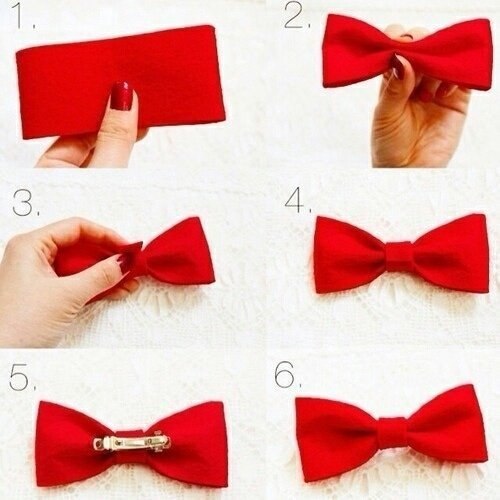 1.

2.

3.

4.

5.

6.