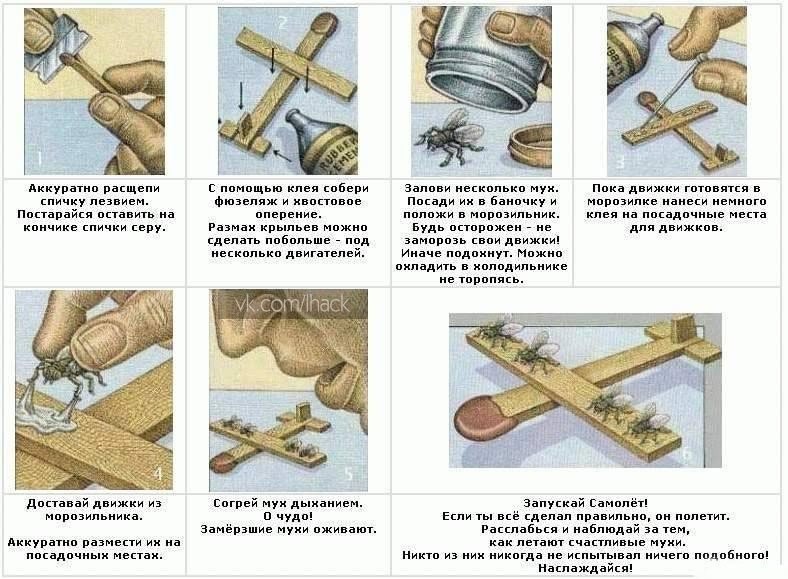 1

Аккуратно расщепи спичку лезвием. Постарайся оставить на кончике спички серу.

2

RUBBER CEMENT

С помощью клея собери фюзеляж и хвостовое оперение. Размах крыльев можно сделать побольше - под несколько двигателей.

Залови несколько мух. Посади их в баночку и положи в морозильник. Будь осторожен - не заморозь свои движки! Иначе подохнут. Можно охладить в холодильнике не торопясь.

3

Пока движки готовятся в морозилке нанеси немного клея на посадочные места для движков.

4

Доставай движки из морозильника.

Аккуратно размести их на посадочных местах.

vk.com/lhack

5

Согрей мух дыханием. О чудо! Замёрзшие мухи оживают.

6

Запускай Самолёт! Если ты всё сделал правильно, он полетит. Расслабься и наблюдай за тем, как летают счастливые мухи. Никто из них никогда не испытывал ничего подобного! Наслаждайся!