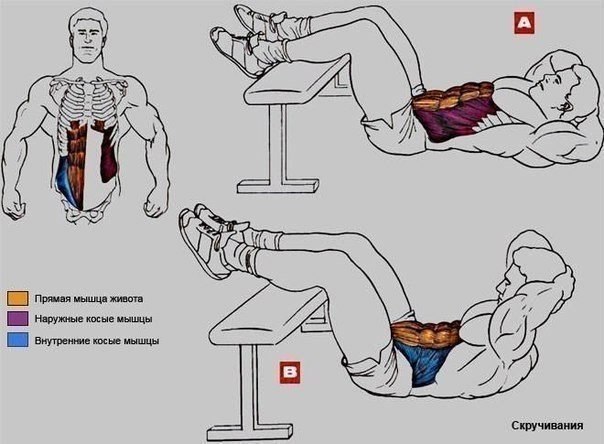 A

Прямая мышца живота
Наружные косые мышцы
Внутренние косые мышцы

B

Скручивания