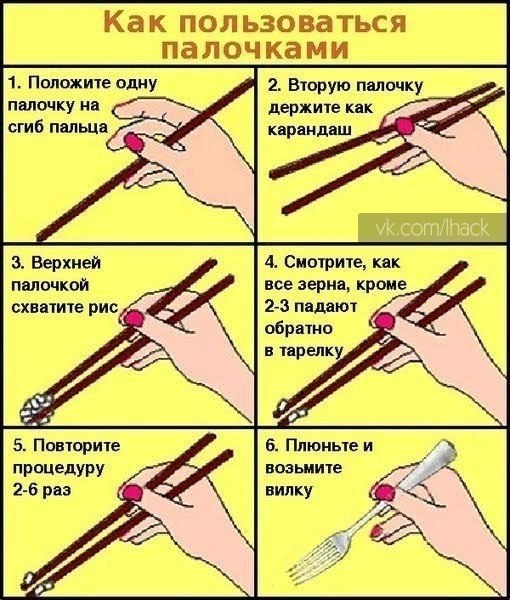 Как пользоваться палочками

1. Положите одну палочку на сгиб пальца

2. Вторую палочку держите как карандаш

vk.com/lhack

3. Верхней палочкой схватите рис

4. Смотрите, как все зерна, кроме 2-3 падают обратно в тарелку

5. Повторите процедуру 2-6 раз

6. Плюньте и возьмите вилку