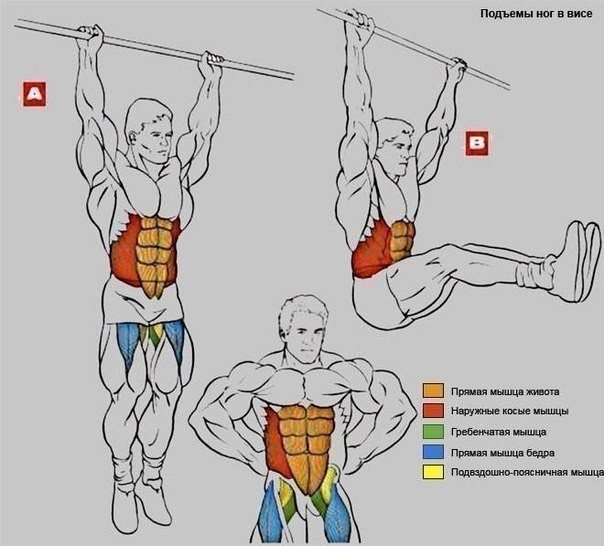 Подъемы ног в висе

A

B

Прямая мышца живота
Наружные косые мышцы
Гребенчатая мышца
Прямая мышца бедра
Подвздошно-поясничная мышца