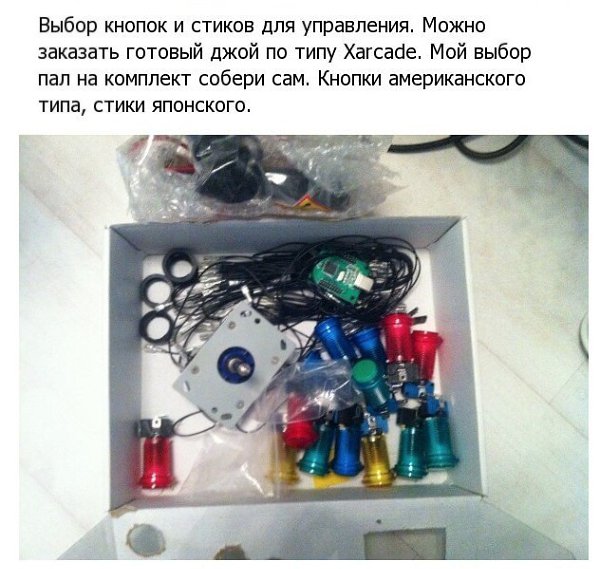 Выбор кнопок и стиков для управления. Можно заказать готовый джой по типу Xarcade. Мой выбор пал на комплект собери сам. Кнопки американского типа, стики японского.