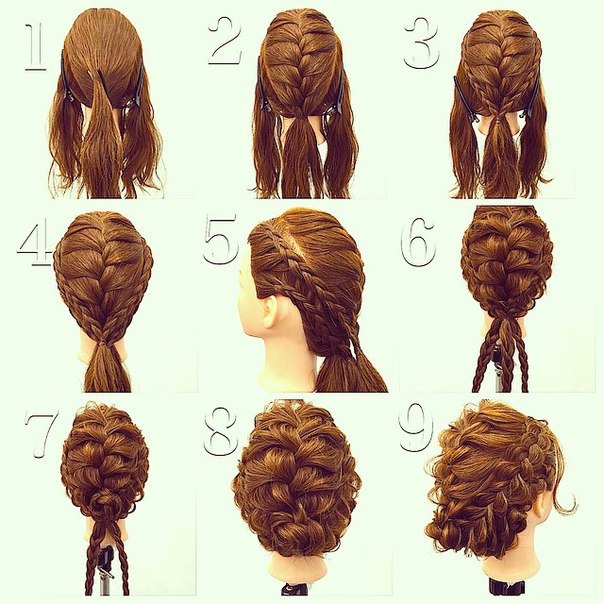 1
2
3
4
5
6
7
8
9