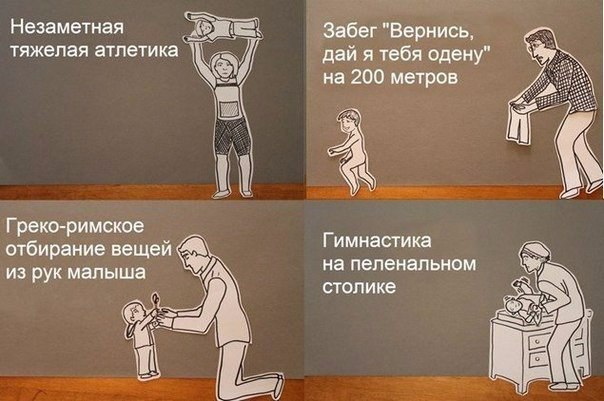 Незаметная тяжелая атлетика

Забег "Вернись, дай я тебя одену" на 200 метров

Греко-римское отбирание вещей из рук малыша

Гимнастика на пеленальном столике