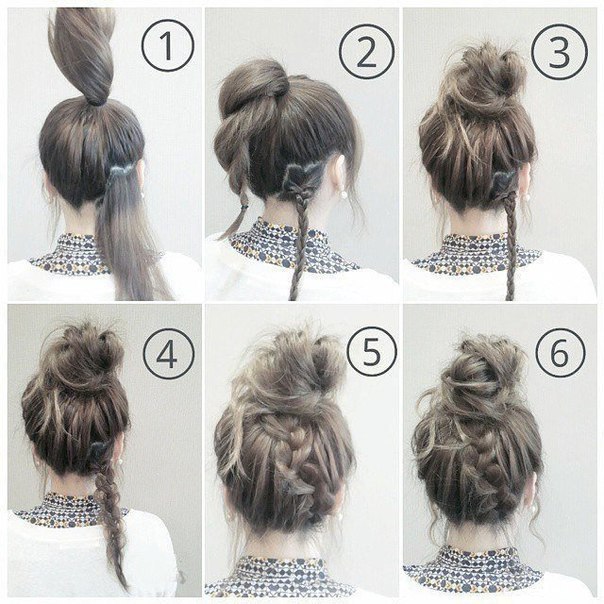 1
2
3
4
5
6