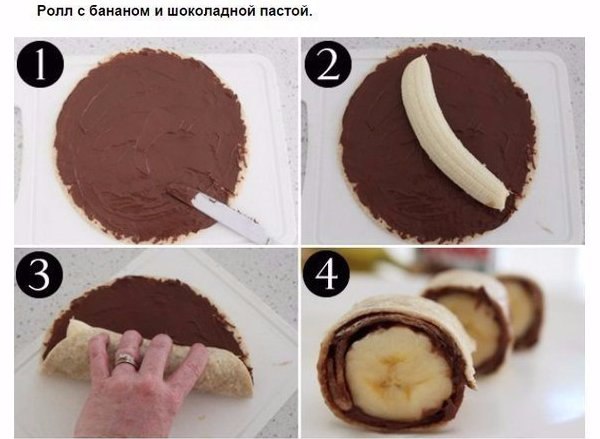 Ролл с бананом и шоколадной пастой.

1

2

3

4