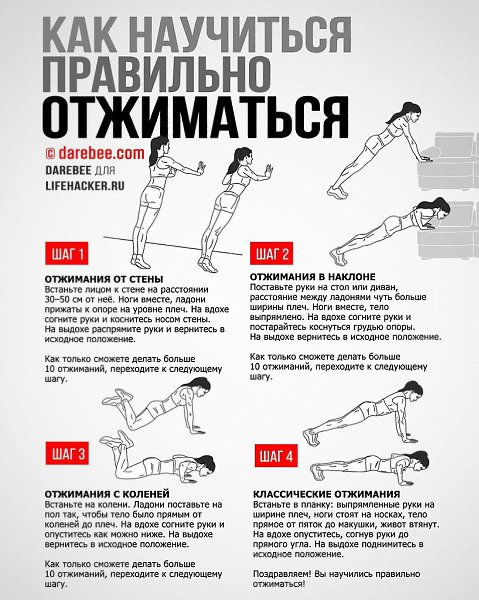 КАК НАУЧИТЬСЯ ПРАВИЛЬНО ОТЖИМАТЬСЯ

© darebee.com

DAREBEE ДЛЯ LIFEHACKER.RU

ШАГ 1

ОТЖИМАНИЯ ОТ СТЕНЫ
Встаньте лицом к стене на расстоянии 30–50 см от неё. Ноги вместе, ладони прижаты к опоре на уровне плеч. На вдохе согните руки и коснитесь носом стены. На выдохе распрямите руки и вернитесь в исходное положение.

Как только сможете делать больше 10 отжиманий, переходите к следующему шагу.

ШАГ 2

ОТЖИМАНИЯ В НАКЛОНЕ
Поставьте руки на стол или диван, расстояние между ладонями чуть больше ширины плеч. Ноги вместе, тело выпрямлено. На вдохе согните руки и постарайтесь коснуться грудью опоры. На выдохе вернитесь в исходное положение.

Как только сможете делать больше 10 отжиманий, переходите к следующему шагу.

ШАГ 3

ОТЖИМАНИЯ С КОЛЕНЕЙ
Встаньте на колени. Ладони поставьте на пол так, чтобы тело было прямым от коленей до плеч. На вдохе согните руки и опуститесь как можно ниже. На выдохе вернитесь в исходное положение.

Как только сможете делать больше 10 отжиманий, переходите к следующему шагу.

ШАГ 4

КЛАССИЧЕСКИЕ ОТЖИМАНИЯ
Встаньте в планку: выпрямленные руки на ширине плеч, ноги стоят на носках, тело прямое от пяток до макушки, живот втянут. На вдохе опуститесь, согнув руки до прямого угла. На выдохе поднимитесь в исходное положение.

Поздравляем! Вы научились правильно отжиматься!