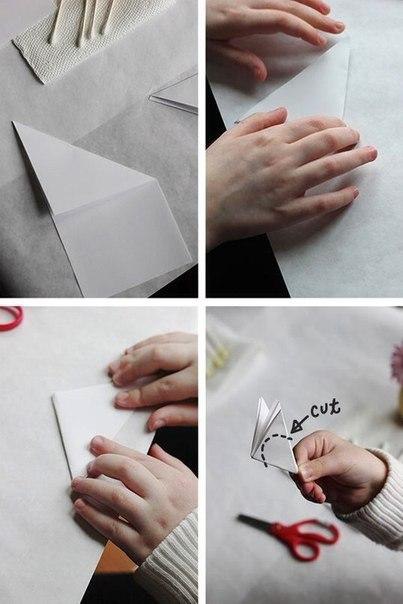 cut