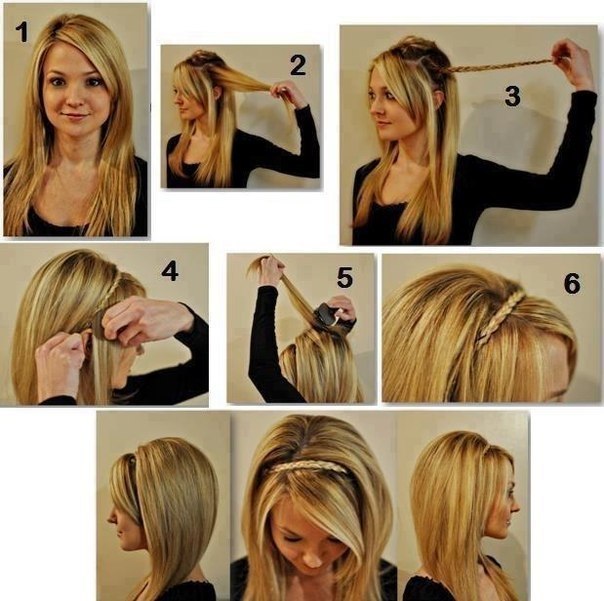 1

2

3

4

5

6