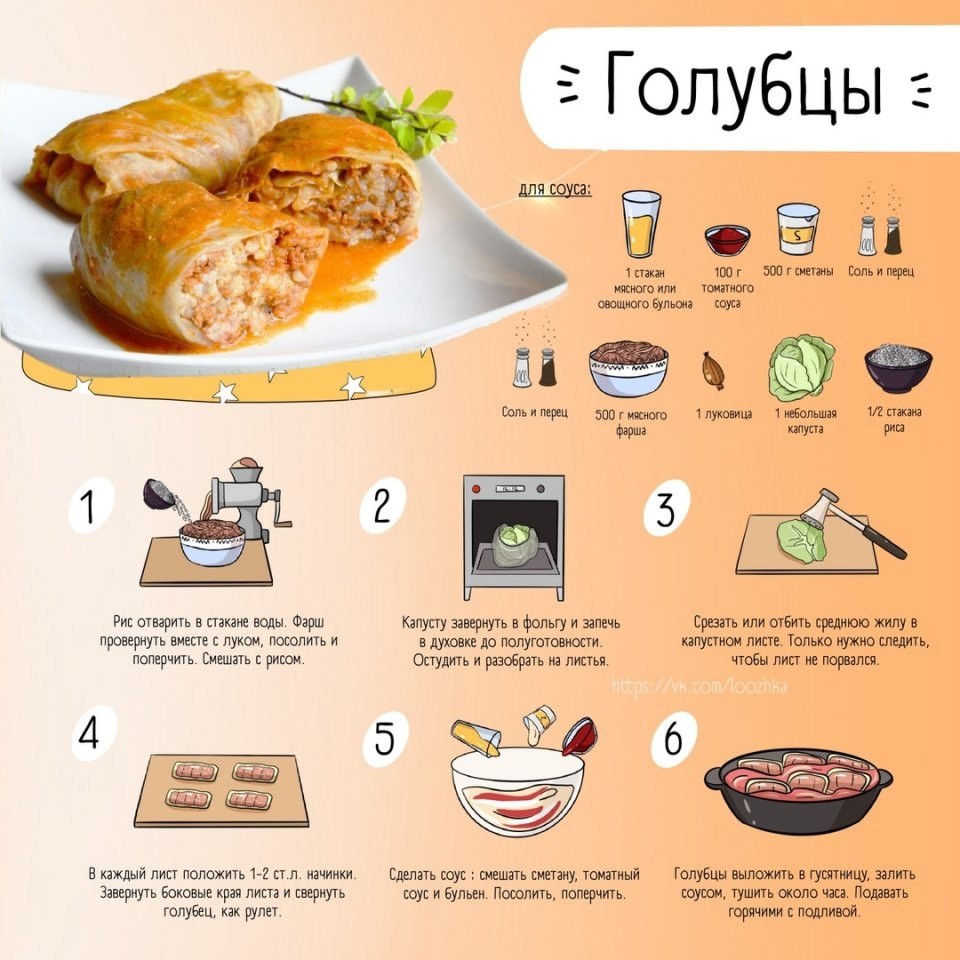 Голубцы

для соуса:

1 стакан мясного или овощного бульона

100 г томатного соуса

500 г сметаны

Соль и перец

Соль и перец

500 г мясного фарша

1 луковица

1 небольшая капуста

1/2 стакана риса

1

Рис отварить в стакане воды. Фарш провернуть вместе с луком, посолить и поперчить. Смешать с рисом.

2

Капусту завернуть в фольгу и запечь в духовке до полуготовности. Остудить и разобрать на листья.

3

Срезать или отбить среднюю жилу в капустном листе. Только нужно следить, чтобы лист не порвался.

https://vk.com/loozhka

4

В каждый лист положить 1-2 ст.л. начинки. Завернуть боковые края листа и свернуть голубец, как рулет.

5

Сделать соус : смешать сметану, томатный соус и бульен. Посолить, поперчить.

6

Голубцы выложить в гусятницу, залить соусом, тушить около часа. Подавать горячими с подливой.