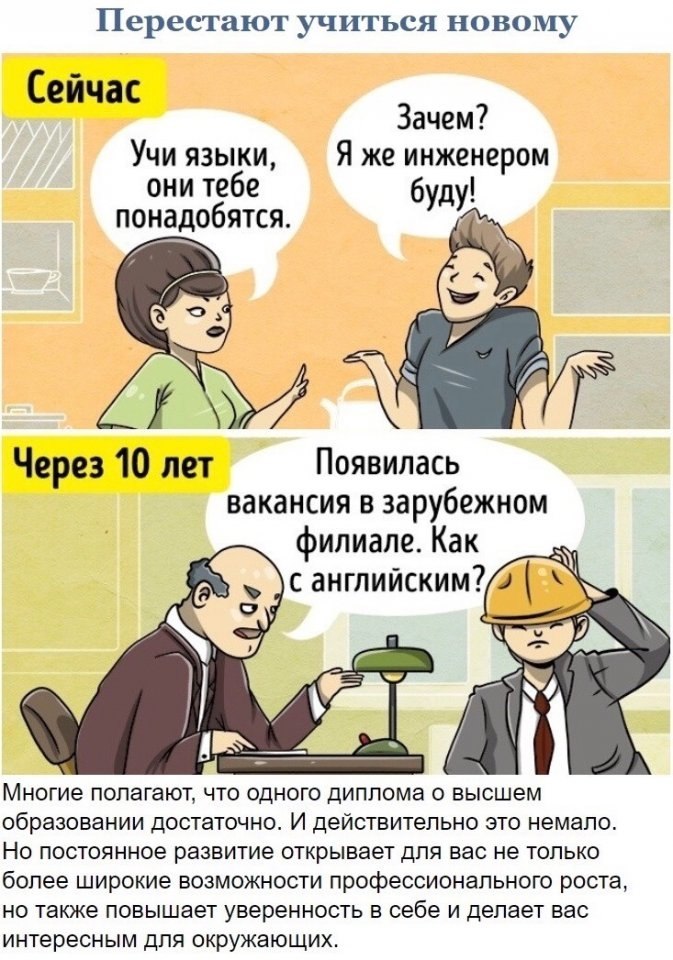 Перестают учиться новому

Сейчас

Учи языки, они тебе понадобятся.

Зачем? Я же инженером буду!

Через 10 лет

Появилась вакансия в зарубежном филиале. Как с английским?

Многие полагают, что одного диплома о высшем образовании достаточно. И действительно это немало. Но постоянное развитие открывает для вас не только более широкие возможности профессионального роста, но также повышает уверенность в себе и делает вас интересным для окружающих.