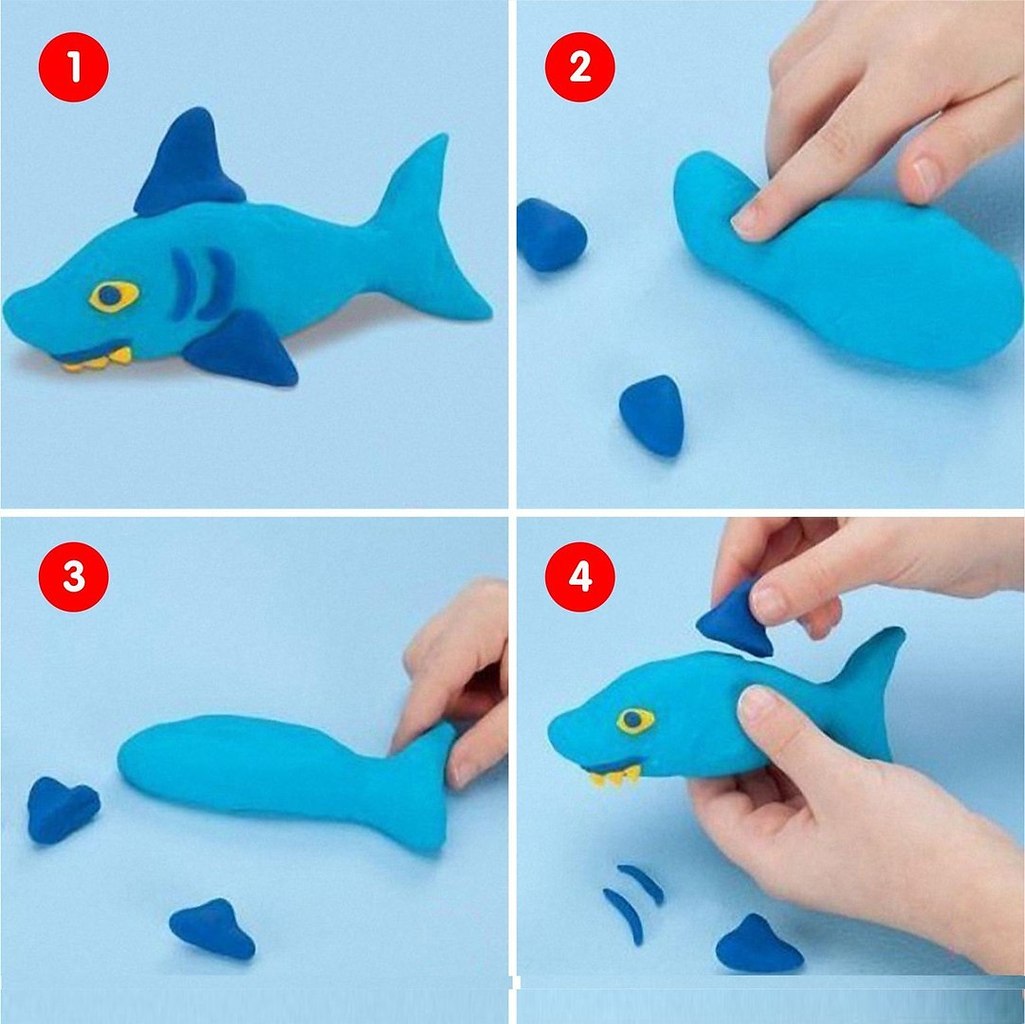 1

2

3

4