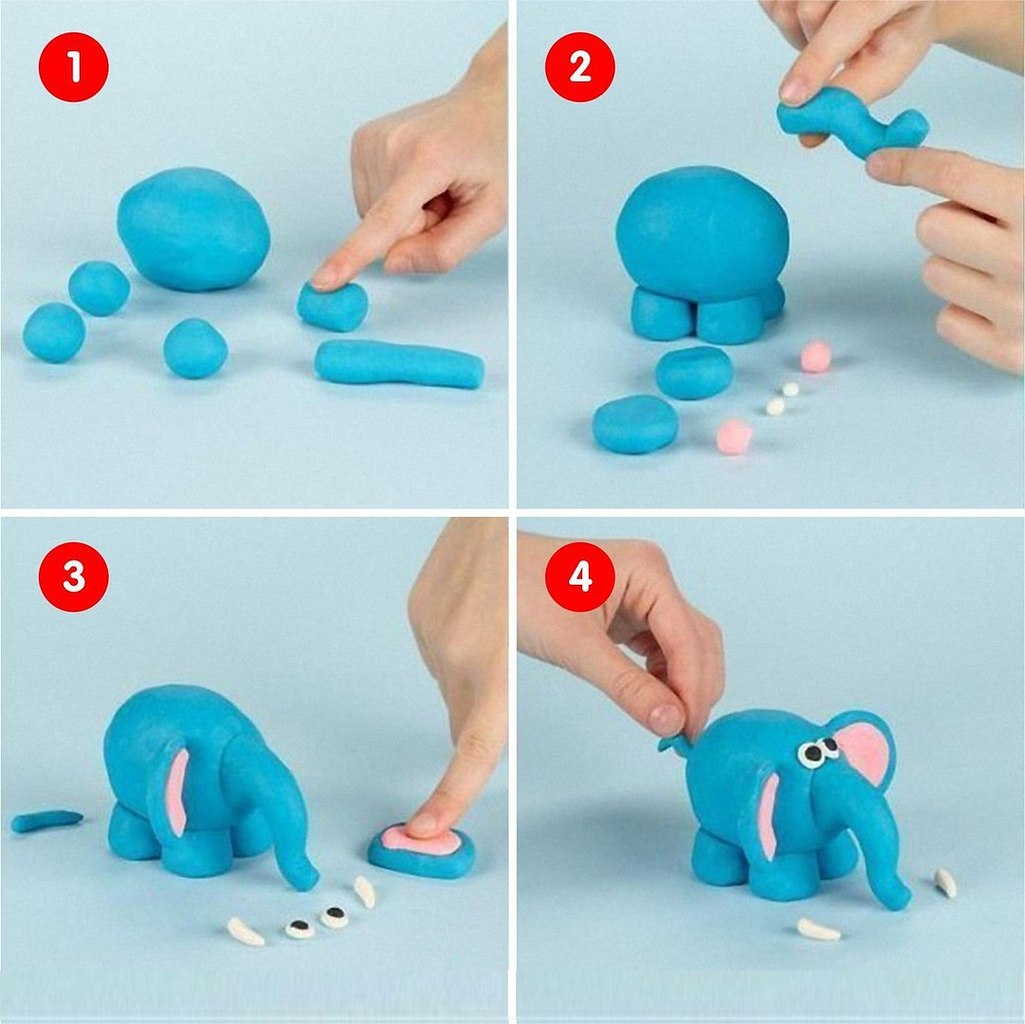 1

2

3

4