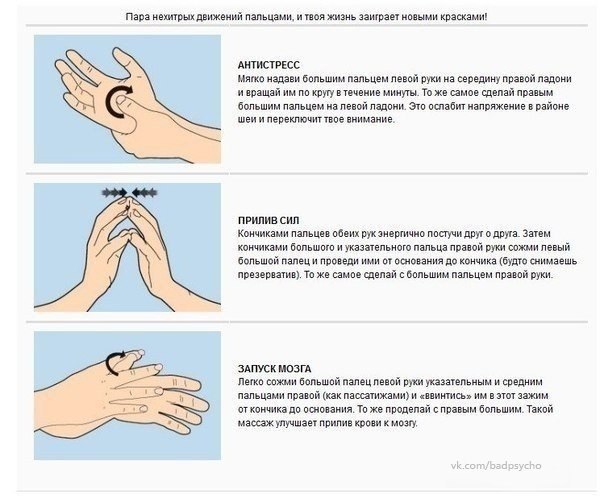 Пара нехитрых движений пальцами, и твоя жизнь заиграет новыми красками!

АНТИСТРЕСС
Мягко надави большим пальцем левой руки на середину правой ладони и вращай им по кругу в течение минуты. То же самое сделай правым большим пальцем на левой ладони. Это ослабит напряжение в районе шеи и переключит твое внимание.

ПРИЛИВ СИЛ
Кончиками пальцев обеих рук энергично постучи друг о друга. Затем кончиками большого и указательного пальца правой руки сожми левый большой палец и проведи ими от основания до кончика (будто снимаешь презерватив). То же самое сделай с большим пальцем правой руки.

ЗАПУСК МОЗГА
Легко сожми большой палец левой руки указательным и средним пальцами правой (как пассатижами) и «ввинтись» им в этот зажим от кончика до основания. То же проделай с правым большим. Такой массаж улучшает прилив крови к мозгу.

vk.com/badpsycho