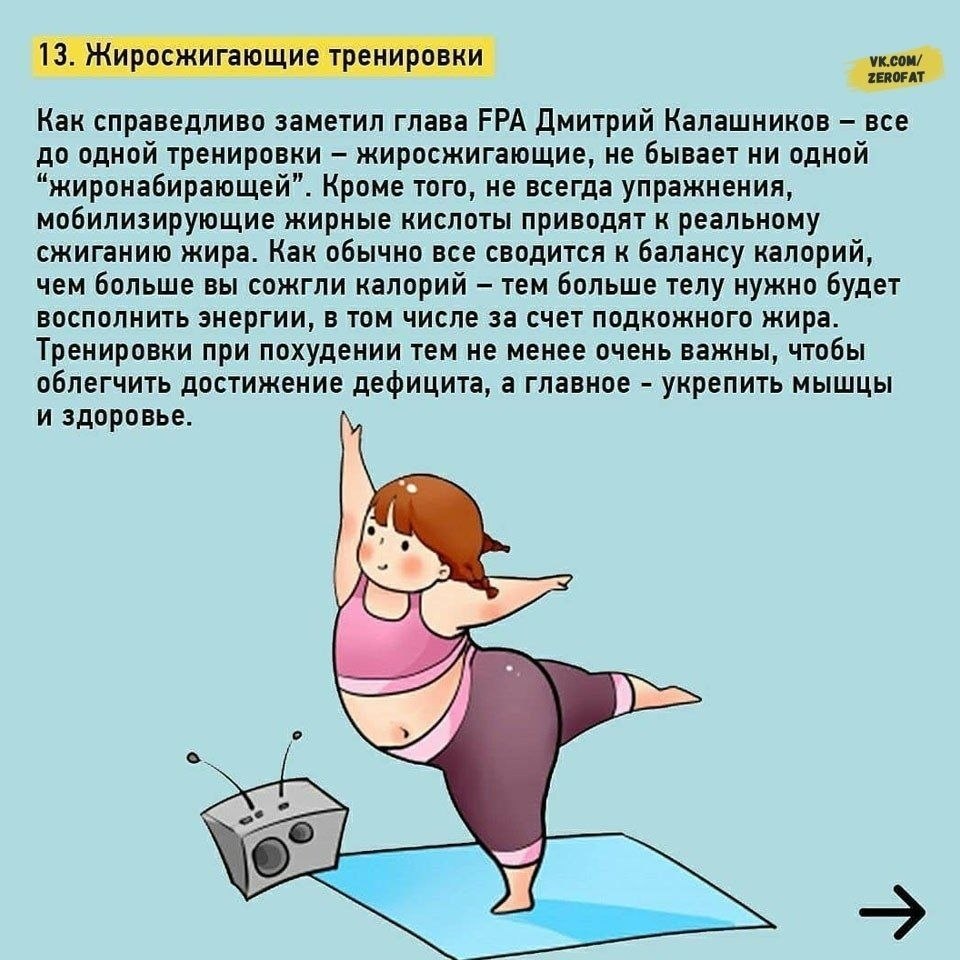 13. Жиросжигающие тренировки

VK.COM/ ZEROFAT

Как справедливо заметил глава FPA Дмитрий Калашников – все до одной тренировки – жиросжигающие, не бывает ни одной "жиронабирающей". Кроме того, не всегда упражнения, мобилизирующие жирные кислоты приводят к реальному сжиганию жира. Как обычно все сводится к балансу калорий, чем больше вы сожгли калорий – тем больше телу нужно будет восполнить энергии, в том числе за счет подкожного жира. Тренировки при похудении тем не менее очень важны, чтобы облегчить достижение дефицита, а главное - укрепить мышцы и здоровье.

→