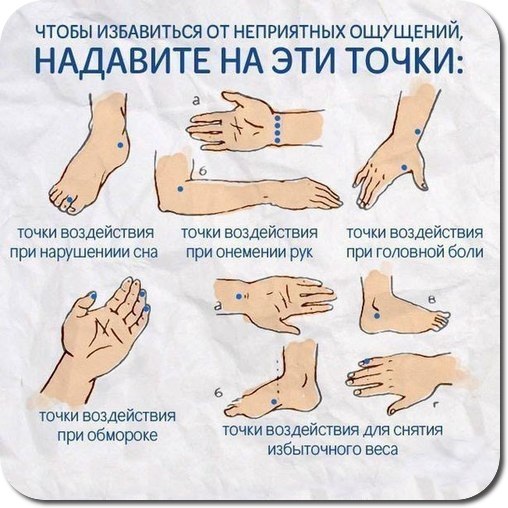 ЧТОБЫ ИЗБАВИТЬСЯ ОТ НЕПРИЯТНЫХ ОЩУЩЕНИЙ,
НАДАВИТЕ НА ЭТИ ТОЧКИ:

а

б

точки воздействия при нарушениии сна

точки воздействия при онемении рук

точки воздействия при головной боли

а

в

б

г

точки воздействия при обмороке

точки воздействия для снятия избыточного веса