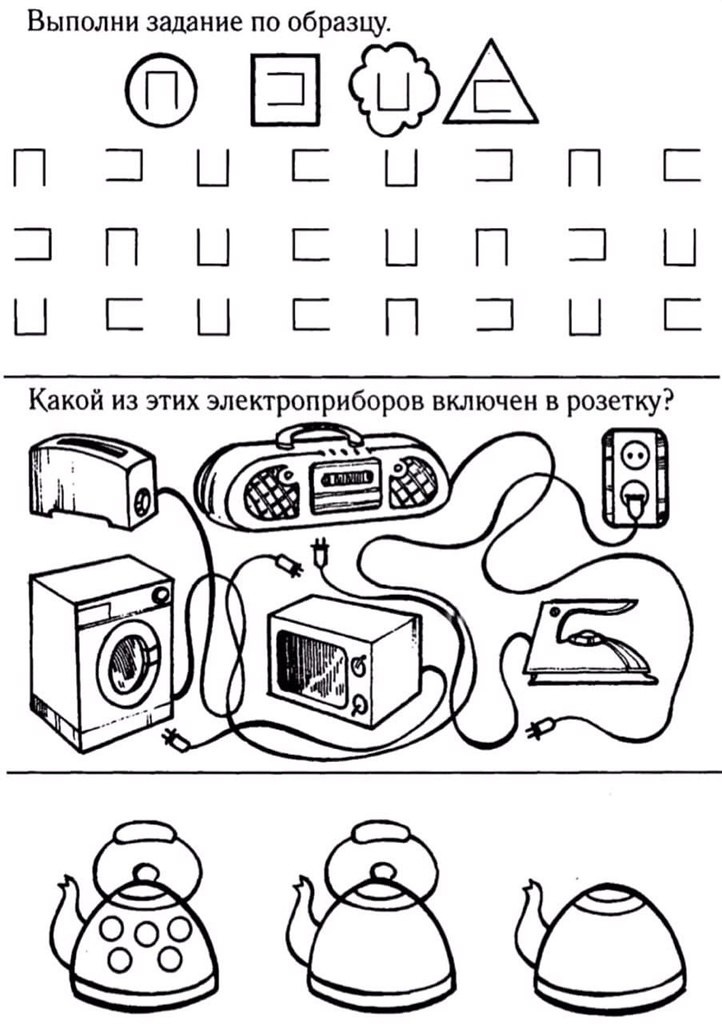 Выполни задание по образцу.

Какой из этих электроприборов включен в розетку?