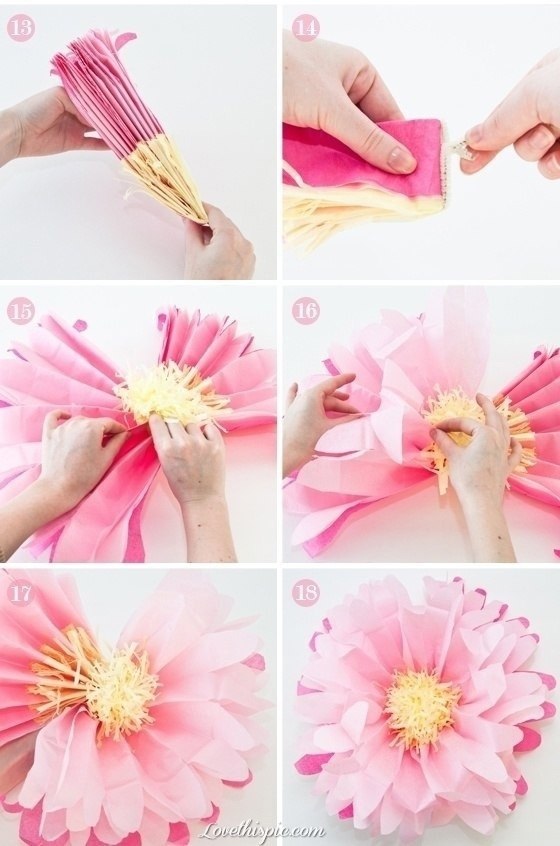 13

14

15

16

17

18

Lovethispic.com