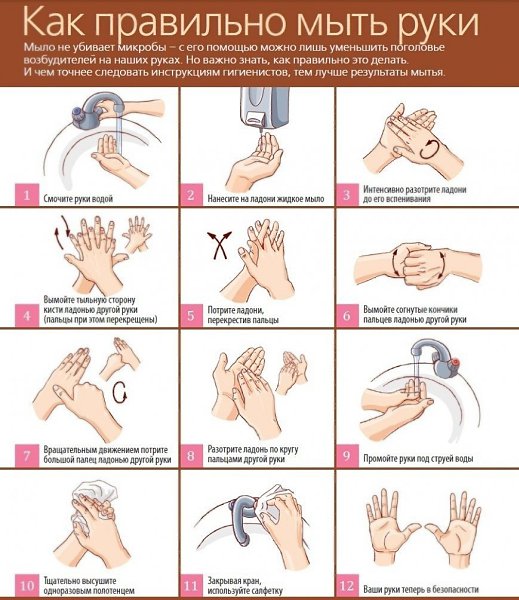 Как правильно мыть руки

Мыло не убивает микробы – с его помощью можно лишь уменьшить поголовье возбудителей на наших руках. Но важно знать, как правильно это делать. И чем точнее следовать инструкциям гигиенистов, тем лучше результаты мытья.

1 Смочите руки водой

2 Нанесите на ладони жидкое мыло

3 Интенсивно разотрите ладони до его вспенивания

4 Вымойте тыльную сторону кисти ладонью другой руки (пальцы при этом перекрещены)

5 Потрите ладони, перекрестив пальцы

6 Вымойте согнутые кончики пальцев ладонью другой руки

7 Вращательным движением потрите большой палец ладонью другой руки

8 Разотрите ладонь по кругу пальцами другой руки

9 Промойте руки под струей воды

10 Тщательно высушите одноразовым полотенцем

11 Закрывая кран, используйте салфетку

12 Ваши руки теперь в безопасности