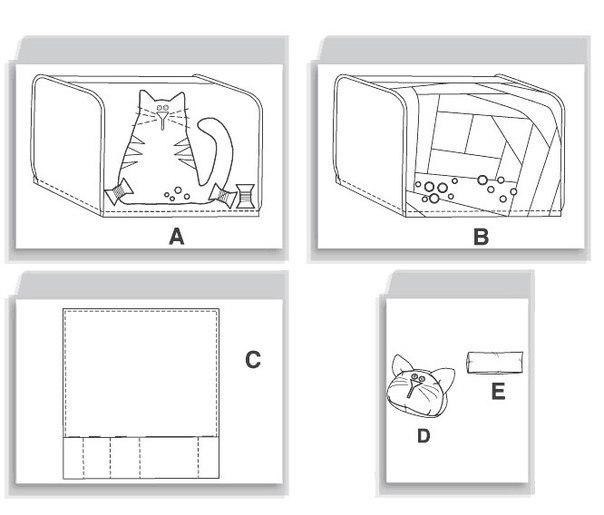 A

B

C

D

E