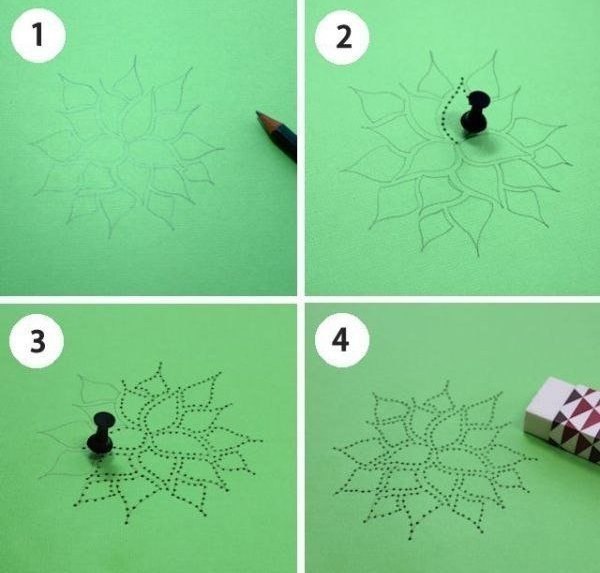 1

2

3

4